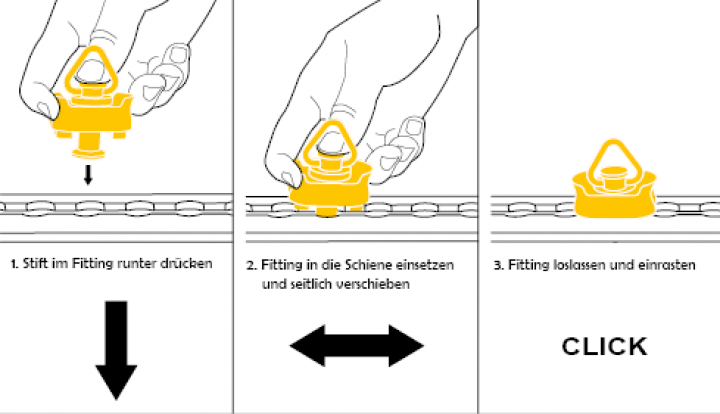 1. Stift im Fitting runter drücken

2. Fitting in die Schiene einsetzen und seitlich verschieben

3. Fitting loslassen und einrasten

CLICK